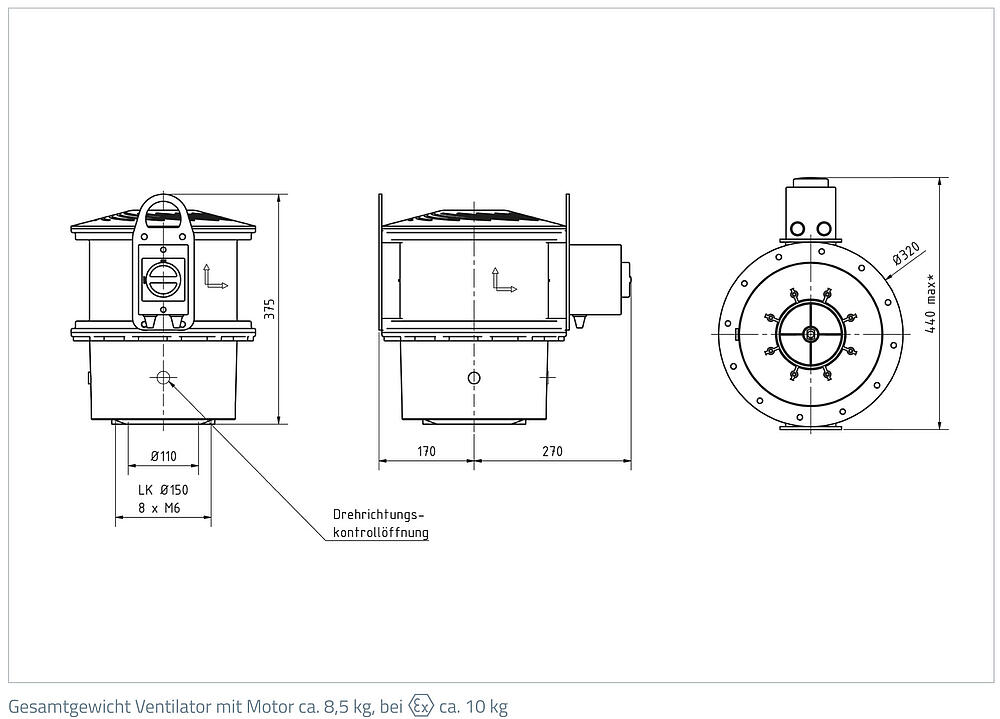 375

Ø110

LK Ø150
8 x M6

Drehrichtungs-kontrollöffnung

170

270

Ø320

440 max*

Gesamtgewicht Ventilator mit Motor ca. 8,5 kg, bei Ex ca. 10 kg