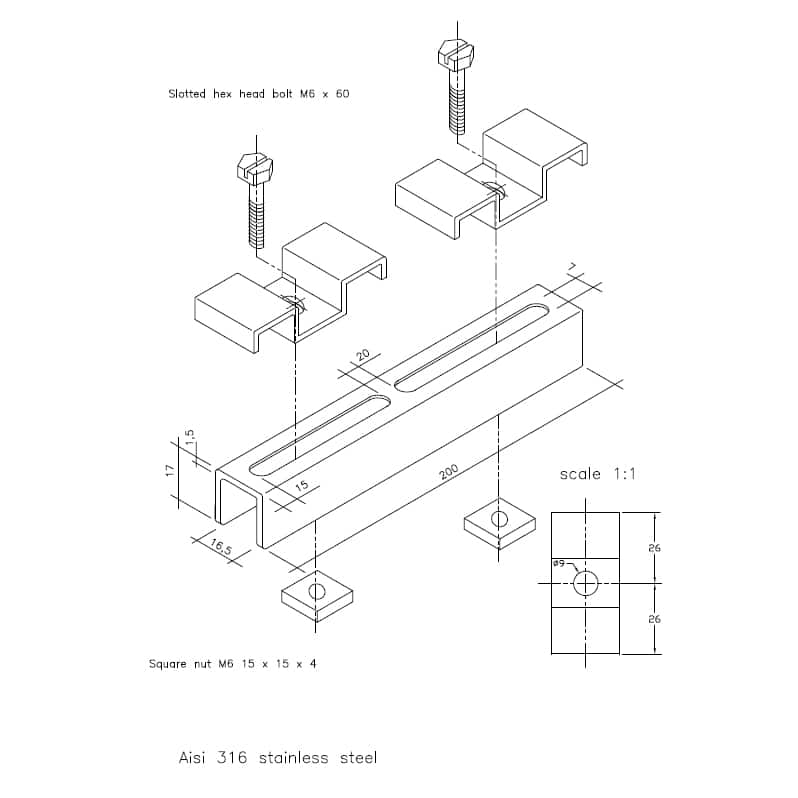 Slotted hex head bolt M6 x 60

7

20

1,5

17

15

200

16,5

scale 1:1

26

ø9

26

Square nut M6 15 x 15 x 4

Aisi 316 stainless steel